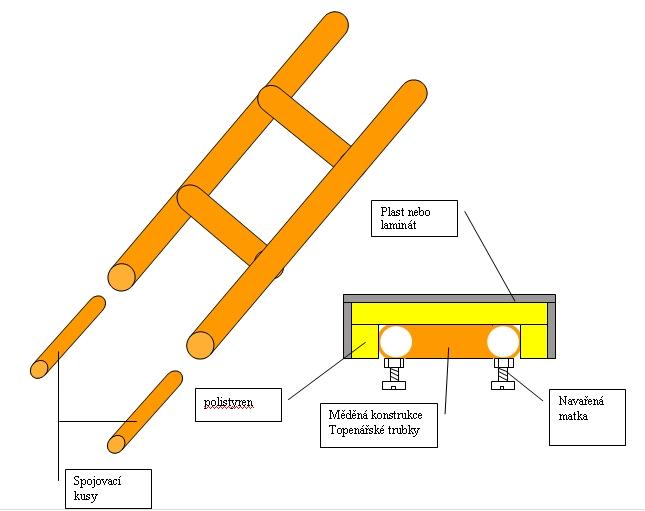 Plast nebo laminát

polistyren

Měděná konstrukce
Topenářské trubky

Navařená matka

Spojovací kusy