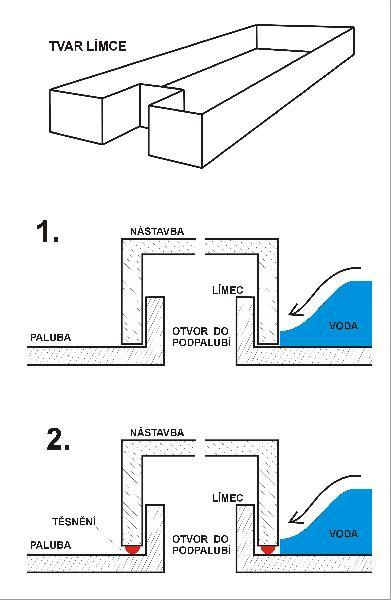 TVAR LÍMCE

1.

NÁSTAVBA

LÍMEC

PALUBA

OTVOR DO PODPALUBÍ

VODA

2.

NÁSTAVBA

LÍMEC

TĚSNĚNÍ

PALUBA

OTVOR DO PODPALUBÍ

VODA